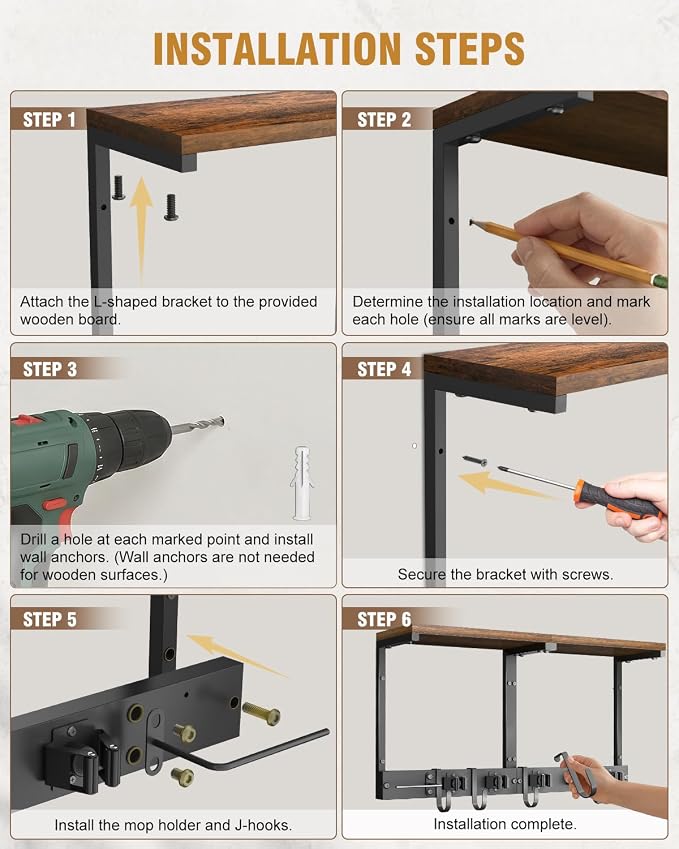 INSTALLATION STEPS

STEP 1

Attach the L-shaped bracket to the provided wooden board.

STEP 2

Determine the installation location and mark each hole (ensure all marks are level).

STEP 3

Drill a hole at each marked point and install wall anchors. (Wall anchors are not needed for wooden surfaces.)

STEP 4

Secure the bracket with screws.

STEP 5

Install the mop holder and J-hooks.

STEP 6

Installation complete.