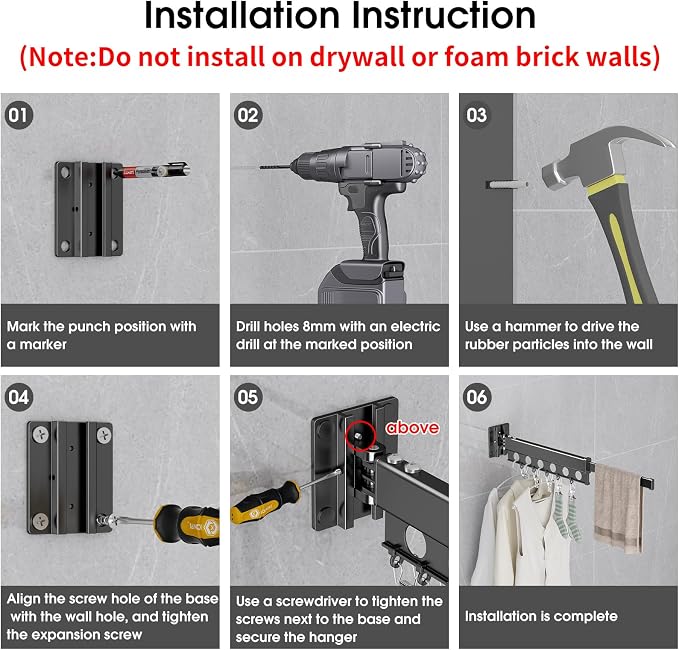 Installation Instruction

(Note:Do not install on drywall or foam brick walls)

01

Mark the punch position with a marker

02

Drill holes 8mm with an electric drill at the marked position

03

Use a hammer to drive the rubber particles into the wall

04

Align the screw hole of the base with the wall hole, and tighten the expansion screw

05

above

Use a screwdriver to tighten the screws next to the base and secure the hanger

06

Installation is complete