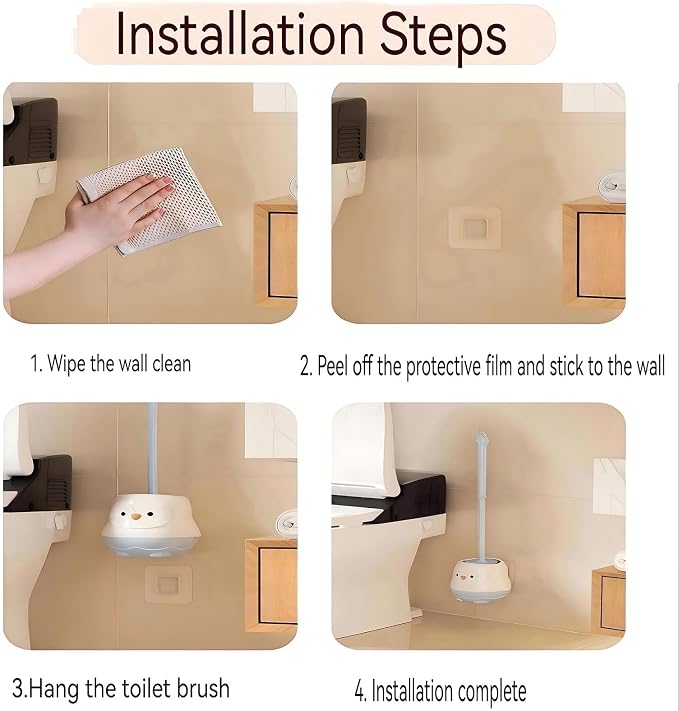 Installation Steps

1. Wipe the wall clean

2. Peel off the protective film and stick to the wall

3.Hang the toilet brush

4. Installation complete