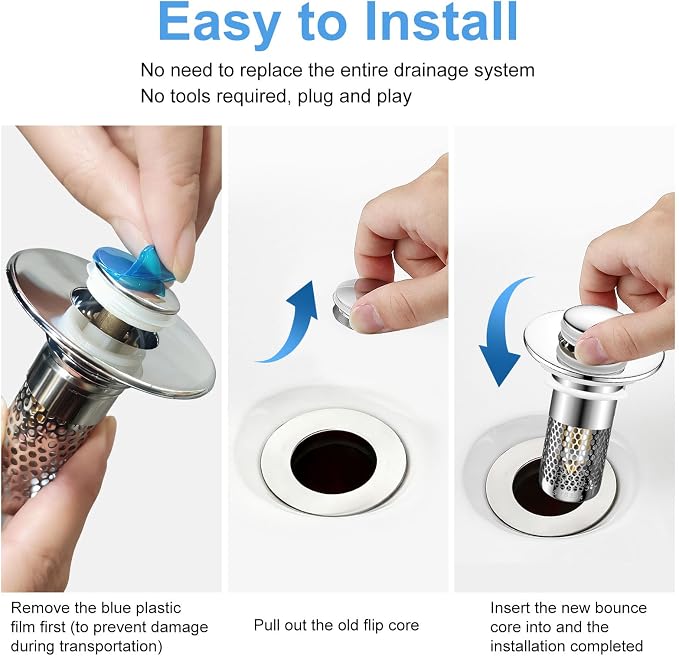 Easy to Install

No need to replace the entire drainage system
No tools required, plug and play

Remove the blue plastic film first (to prevent damage during transportation)

Pull out the old flip core

Insert the new bounce core into and the installation completed