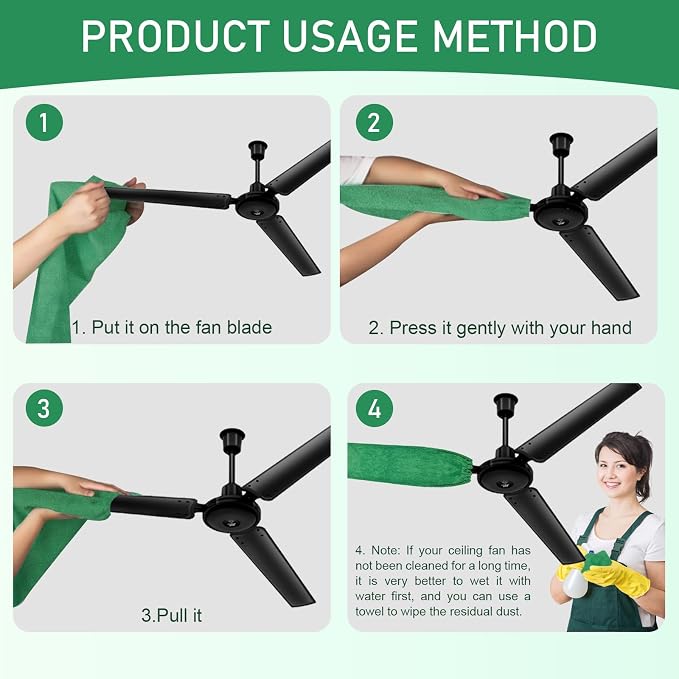 PRODUCT USAGE METHOD

1

1. Put it on the fan blade

2

2. Press it gently with your hand

3

3.Pull it

4

4. Note: If your ceiling fan has not been cleaned for a long time, it is very better to wet it with water first, and you can use a towel to wipe the residual dust.