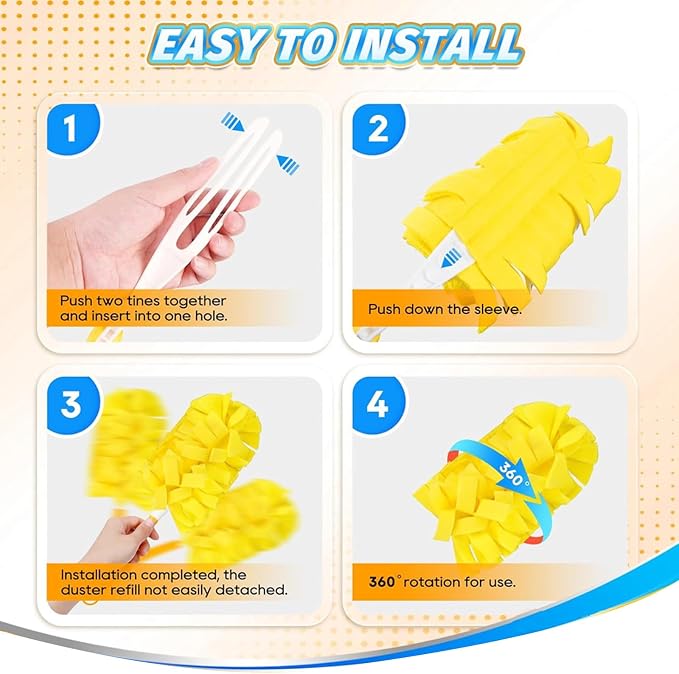 EASY TO INSTALL

1

Push two tines together and insert into one hole.

2

Push down the sleeve.

3

Installation completed, the duster refill not easily detached.

4

360°

360° rotation for use.