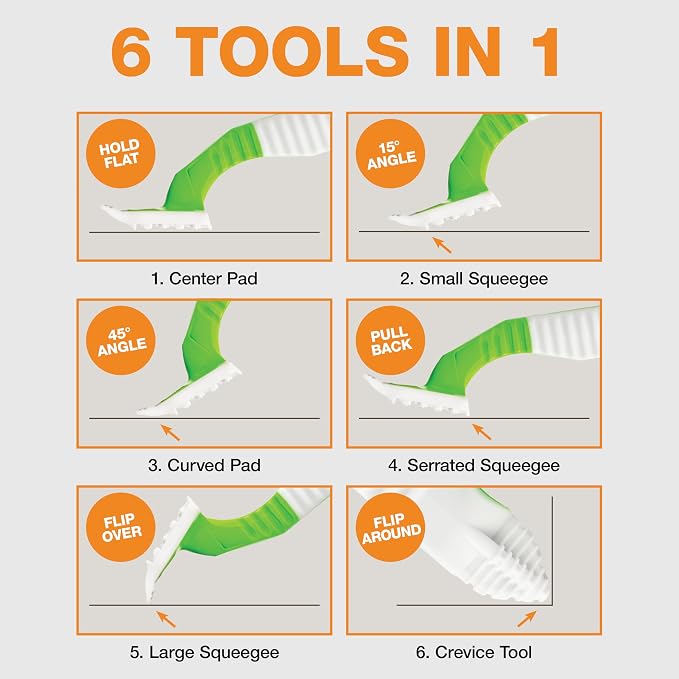 6 TOOLS IN 1

HOLD FLAT

1. Center Pad

15° ANGLE

2. Small Squeegee

45° ANGLE

3. Curved Pad

PULL BACK

4. Serrated Squeegee

FLIP OVER

5. Large Squeegee

FLIP AROUND

6. Crevice Tool