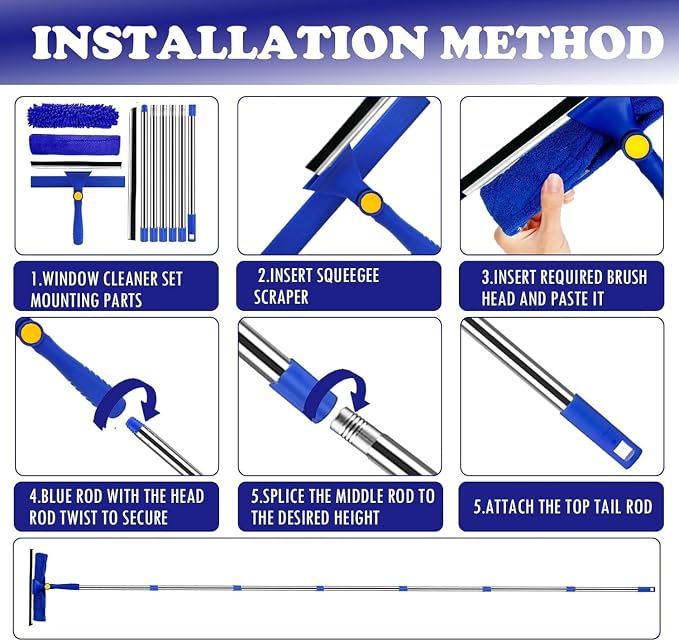 INSTALLATION METHOD

1.WINDOW CLEANER SET MOUNTING PARTS

2.INSERT SQUEEGEE SCRAPER

3.INSERT REQUIRED BRUSH HEAD AND PASTE IT

4.BLUE ROD WITH THE HEAD ROD TWIST TO SECURE

5.SPLICE THE MIDDLE ROD TO THE DESIRED HEIGHT

5.ATTACH THE TOP TAIL ROD