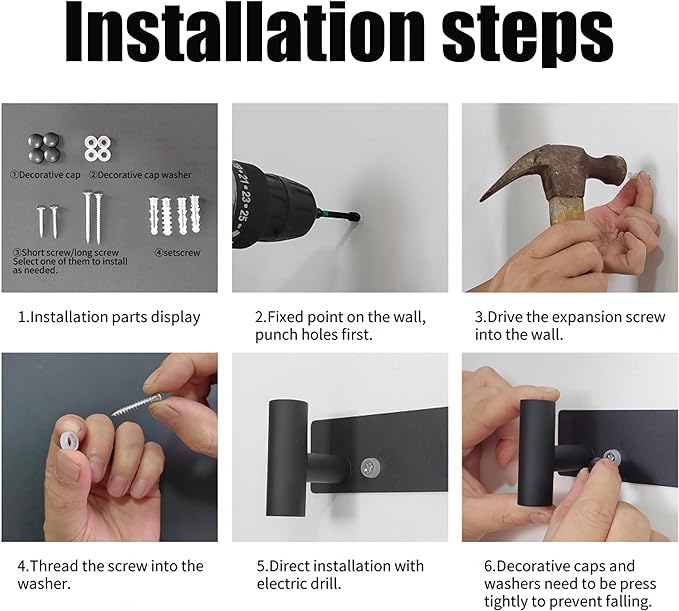 Installation steps

①Decorative cap ②Decorative cap washer

③Short screw/long screw Select one of them to install as needed.

④setscrew

21 23 25

1.Installation parts display

2.Fixed point on the wall, punch holes first.

3.Drive the expansion screw into the wall.

4.Thread the screw into the washer.

5.Direct installation with electric drill.

6.Decorative caps and washers need to be press tightly to prevent falling.