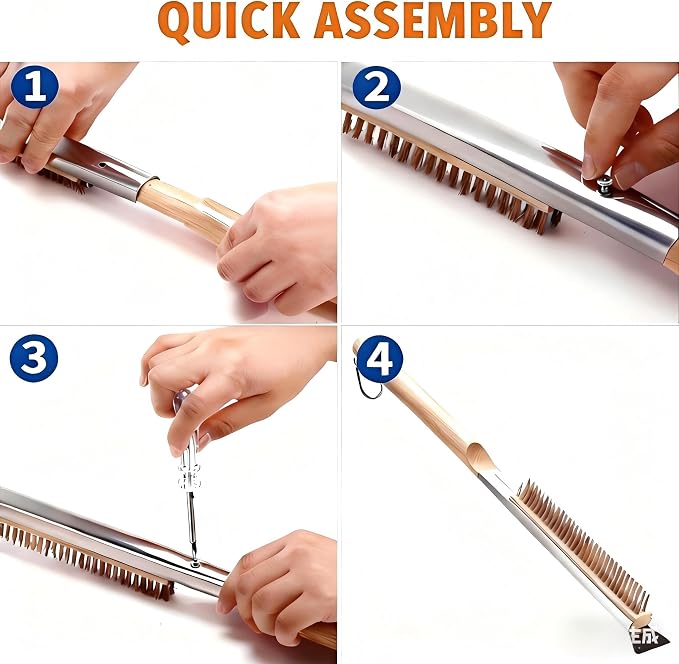 QUICK ASSEMBLY

1

2

3

4