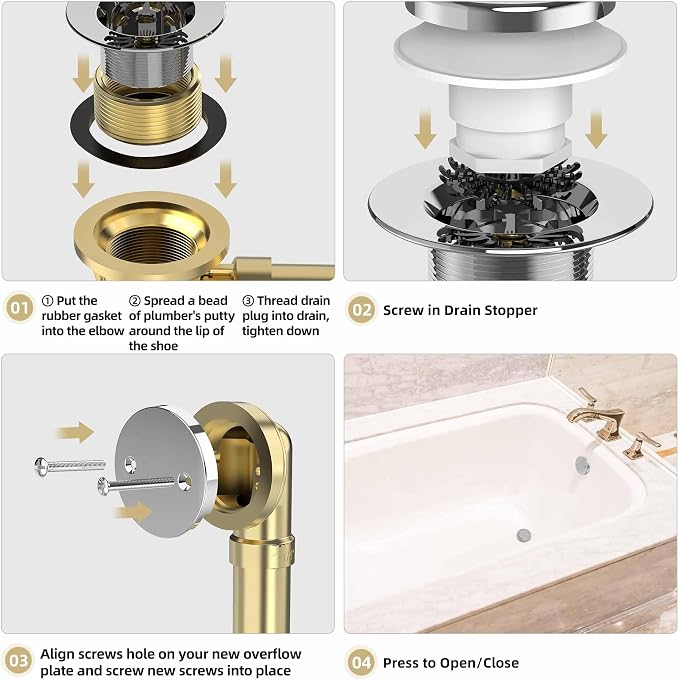 01

① Put the rubber gasket into the elbow

② Spread a bead of plumber's putty around the lip of the shoe

③ Thread drain plug into drain, tighten down

02 Screw in Drain Stopper

03 Align screws hole on your new overflow plate and screw new screws into place

04 Press to Open/Close