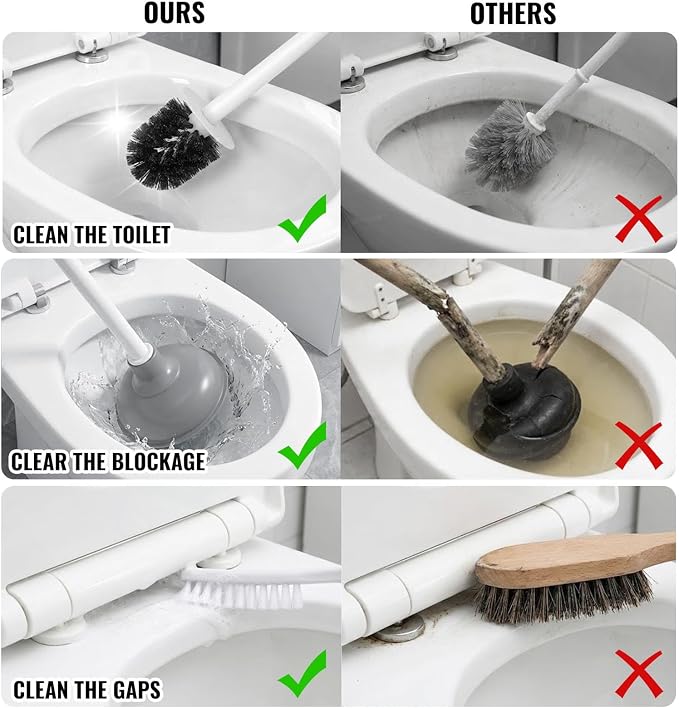 OURS

OTHERS

CLEAN THE TOILET

CLEAR THE BLOCKAGE

CLEAN THE GAPS