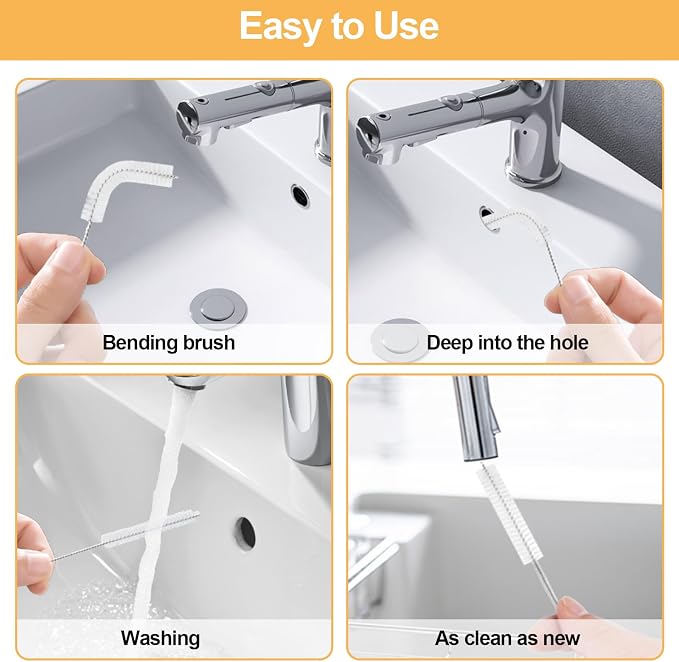 Easy to Use

Bending brush

Deep into the hole

Washing

As clean as new