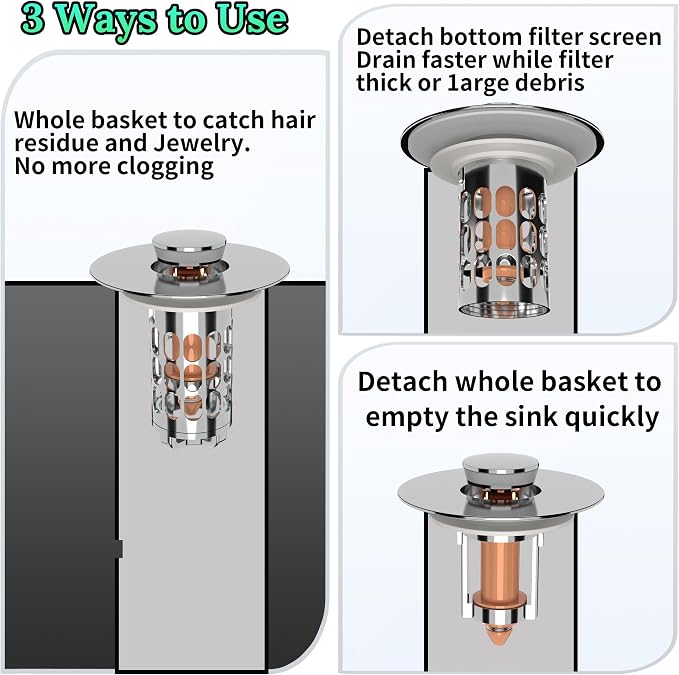 3 Ways to Use

Whole basket to catch hair residue and Jewelry. No more clogging

Detach bottom filter screen Drain faster while filter thick or 1arge debris

Detach whole basket to empty the sink quickly