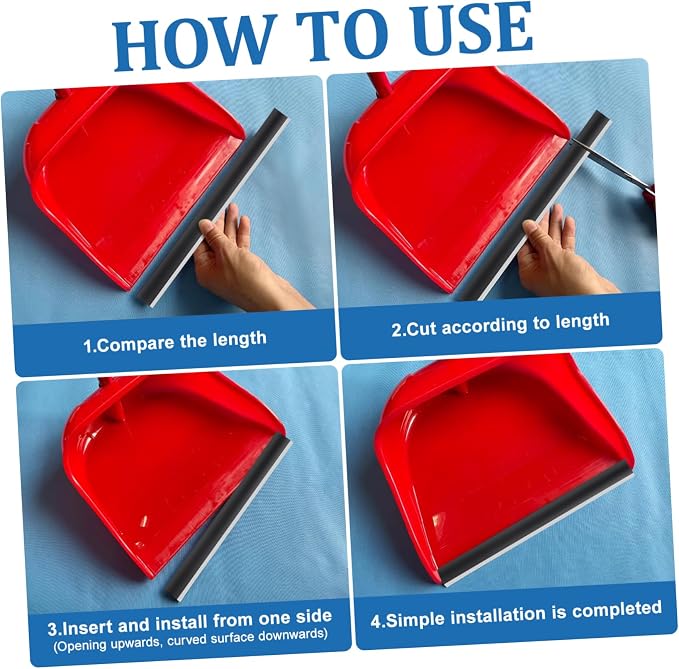 HOW TO USE

1.Compare the length

2.Cut according to length

3.Insert and install from one side
(Opening upwards, curved surface downwards)

4.Simple installation is completed