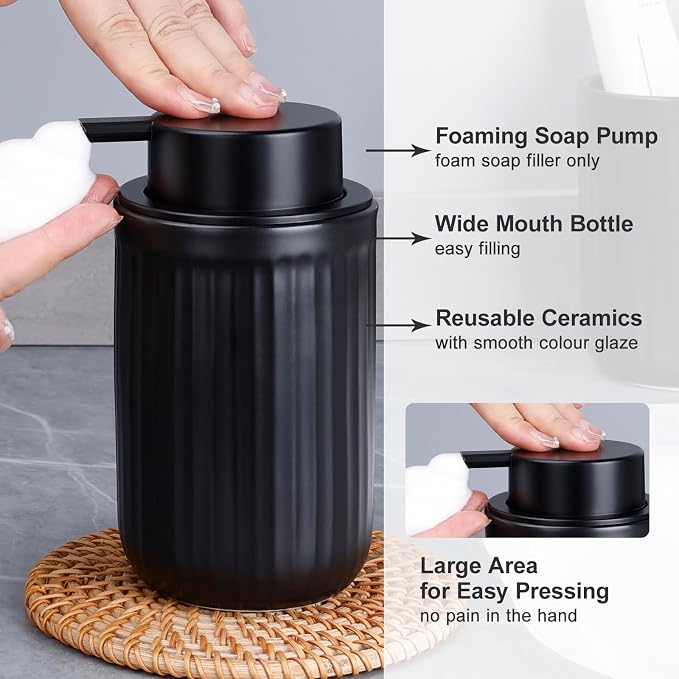 Foaming Soap Pump
foam soap filler only

Wide Mouth Bottle
easy filling

Reusable Ceramics
with smooth colour glaze

Large Area
for Easy Pressing
no pain in the hand