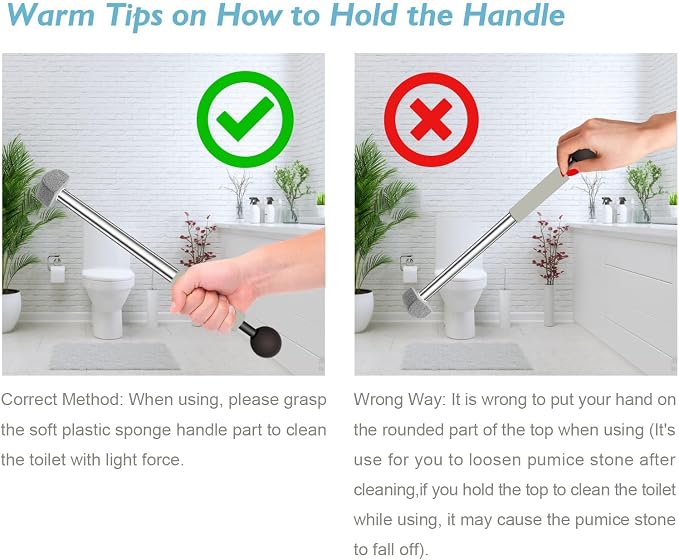 Warm Tips on How to Hold the Handle

Correct Method: When using, please grasp the soft plastic sponge handle part to clean the toilet with light force.

Wrong Way: It is wrong to put your hand on the rounded part of the top when using (It's use for you to loosen pumice stone after cleaning,if you hold the top to clean the toilet while using, it may cause the pumice stone to fall off).