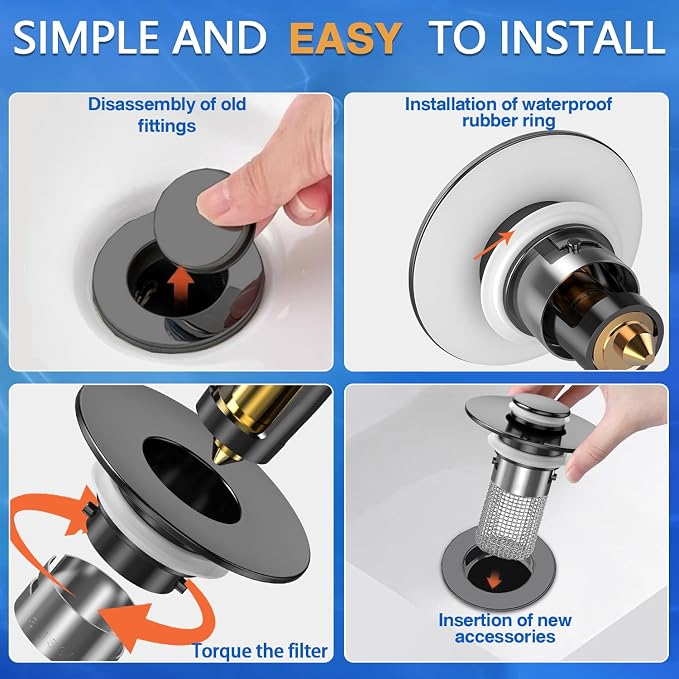 SIMPLE AND EASY TO INSTALL

Disassembly of old fittings

Installation of waterproof rubber ring

Torque the filter

Insertion of new accessories