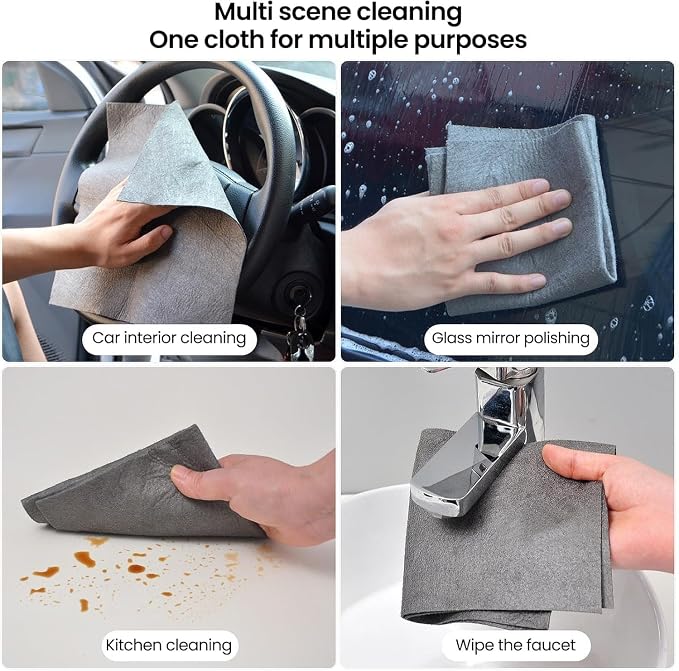 Multi scene cleaning
One cloth for multiple purposes

Car interior cleaning

Glass mirror polishing

Kitchen cleaning

Wipe the faucet