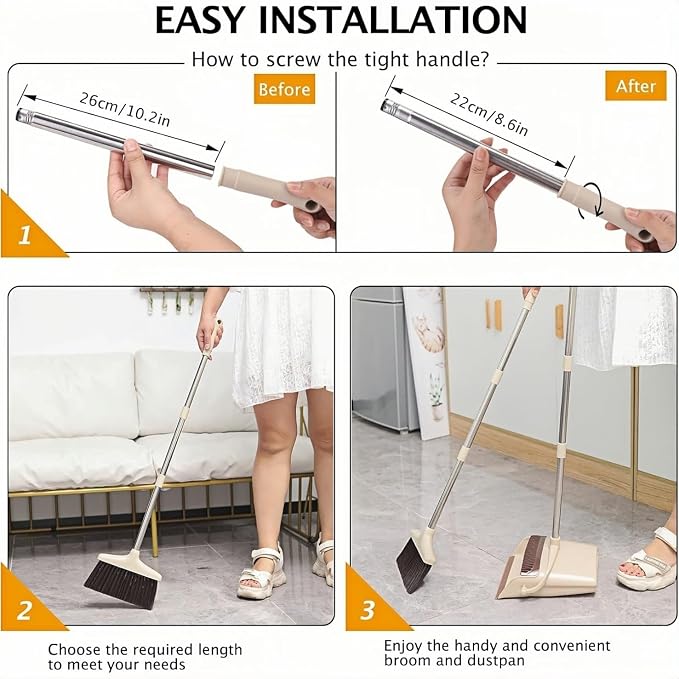 EASY INSTALLATION

How to screw the tight handle?

Before

26cm/10.2in

1

After

22cm/8.6in

2

Choose the required length to meet your needs

3

Enjoy the handy and convenient broom and dustpan