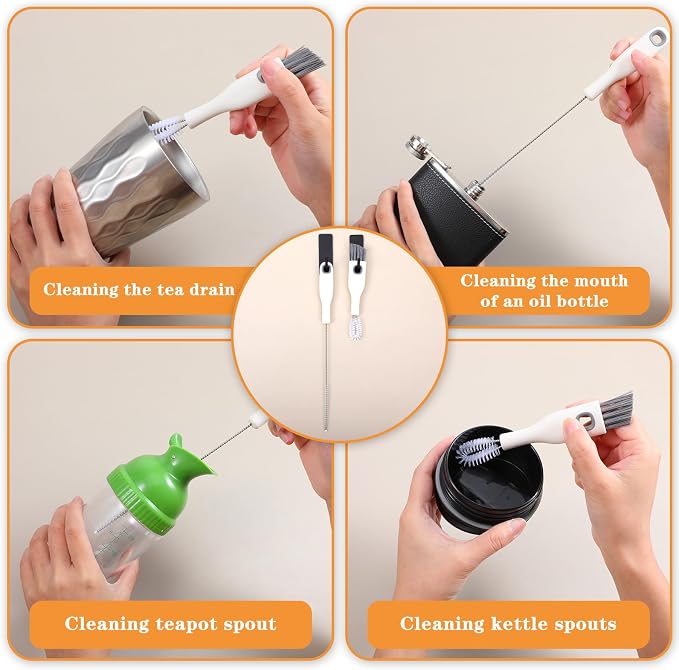 Cleaning the tea drain

Cleaning the mouth of an oil bottle

Cleaning teapot spout

Cleaning kettle spouts