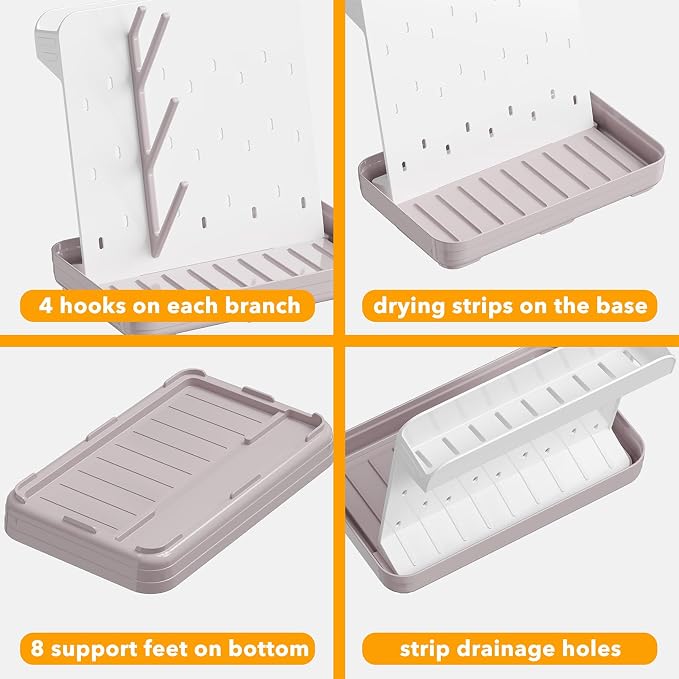 4 hooks on each branch

drying strips on the base

8 support feet on bottom

strip drainage holes