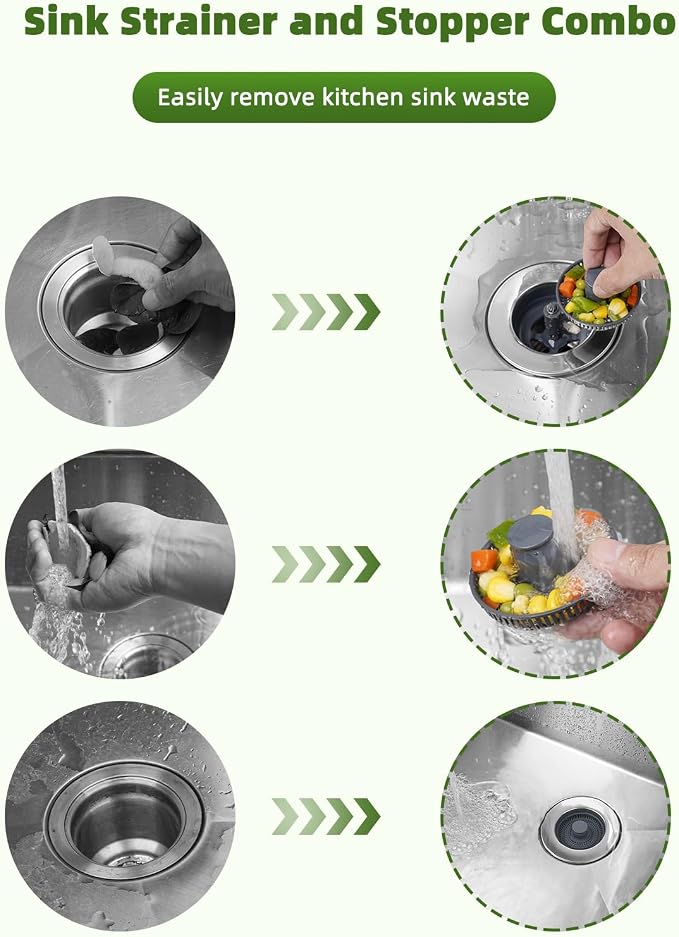 Sink Strainer and Stopper Combo

Easily remove kitchen sink waste