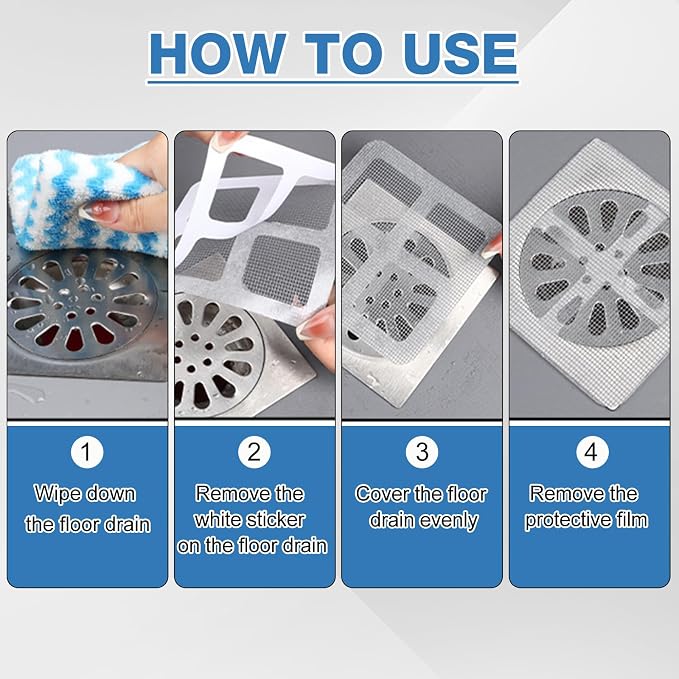 HOW TO USE

1
Wipe down the floor drain

2
Remove the white sticker on the floor drain

3
Cover the floor drain evenly

4
Remove the protective film