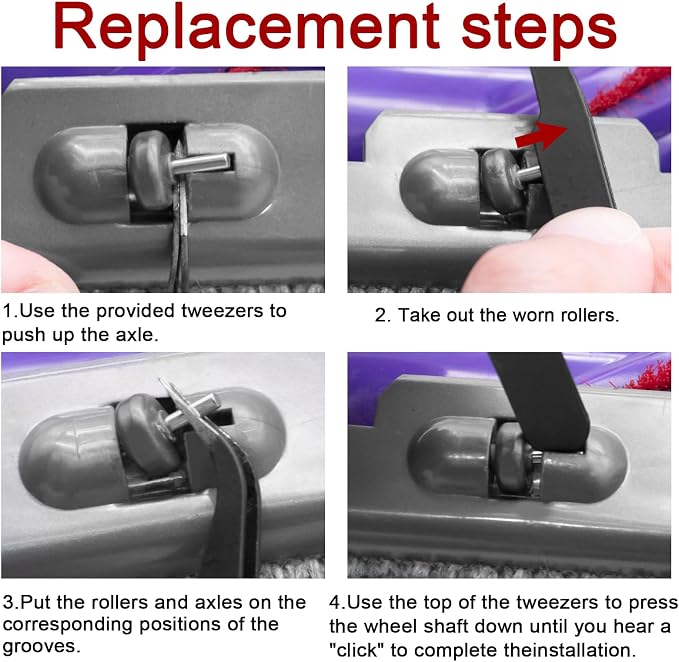 Replacement steps

1.Use the provided tweezers to push up the axle.

2. Take out the worn rollers.

3.Put the rollers and axles on the corresponding positions of the grooves.

4.Use the top of the tweezers to press the wheel shaft down until you hear a "click" to complete theinstallation.