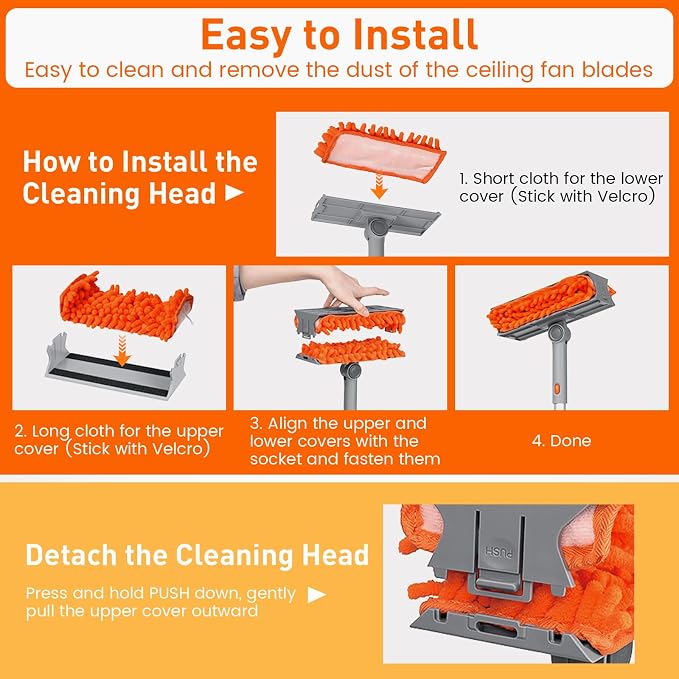 Easy to Install
Easy to clean and remove the dust of the ceiling fan blades

How to Install the Cleaning Head ►

1. Short cloth for the lower cover (Stick with Velcro)

2. Long cloth for the upper cover (Stick with Velcro)

3. Align the upper and lower covers with the socket and fasten them

4. Done

Detach the Cleaning Head

Press and hold PUSH down, gently pull the upper cover outward ►

PUSH