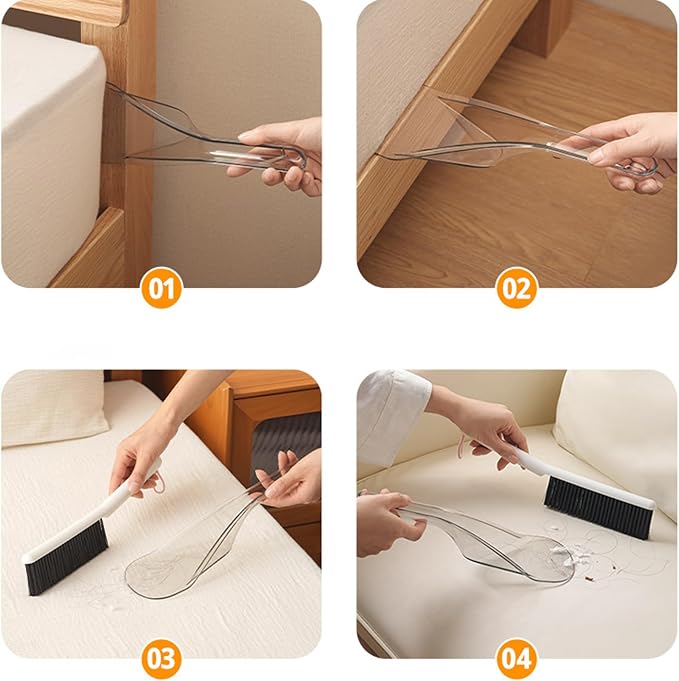 01

02

03

04