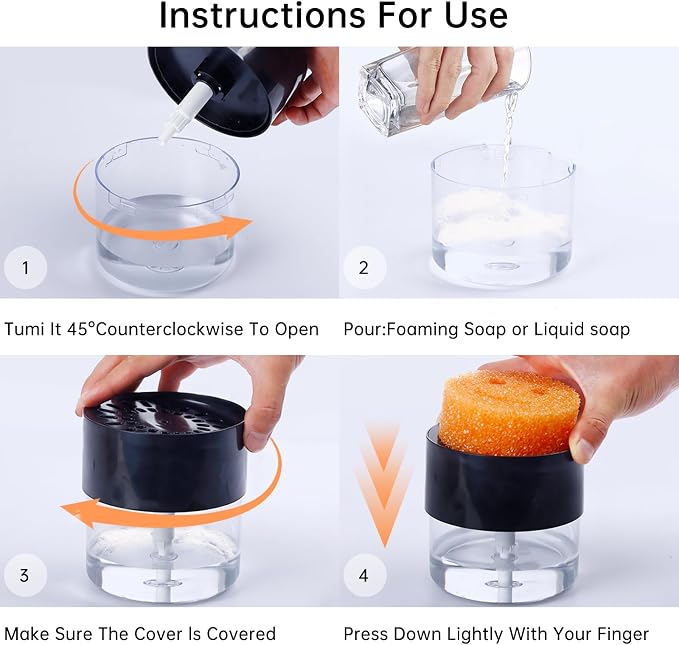 Instructions For Use

1

Tumi It 45°Counterclockwise To Open

2

Pour:Foaming Soap or Liquid soap

3

Make Sure The Cover Is Covered

4

Press Down Lightly With Your Finger