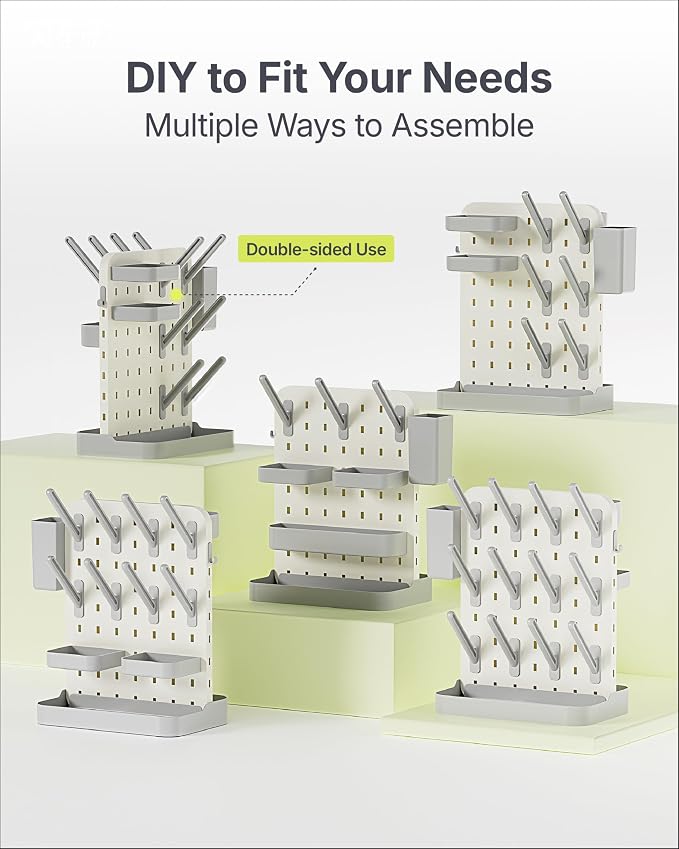 DIY to Fit Your Needs
Multiple Ways to Assemble

Double-sided Use