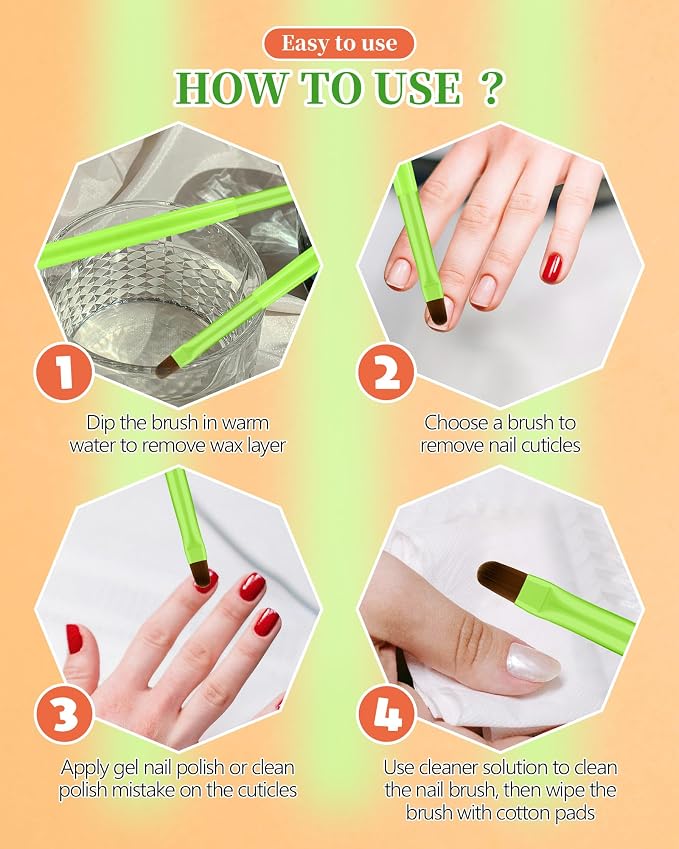 Easy to use

HOW TO USE ?

1

Dip the brush in warm water to remove wax layer

2

Choose a brush to remove nail cuticles

3

Apply gel nail polish or clean polish mistake on the cuticles

4

Use cleaner solution to clean the nail brush, then wipe the brush with cotton pads