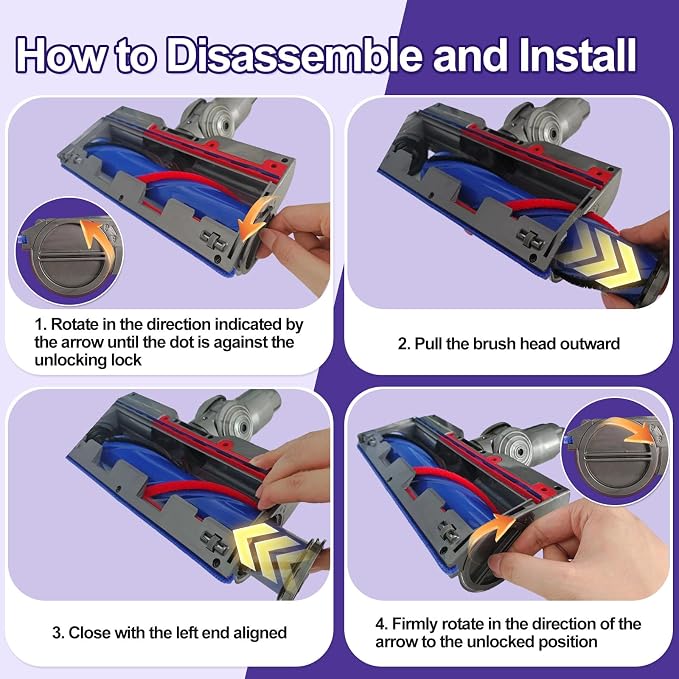 How to Disassemble and Install

1. Rotate in the direction indicated by the arrow until the dot is against the unlocking lock

2. Pull the brush head outward

3. Close with the left end aligned

4. Firmly rotate in the direction of the arrow to the unlocked position