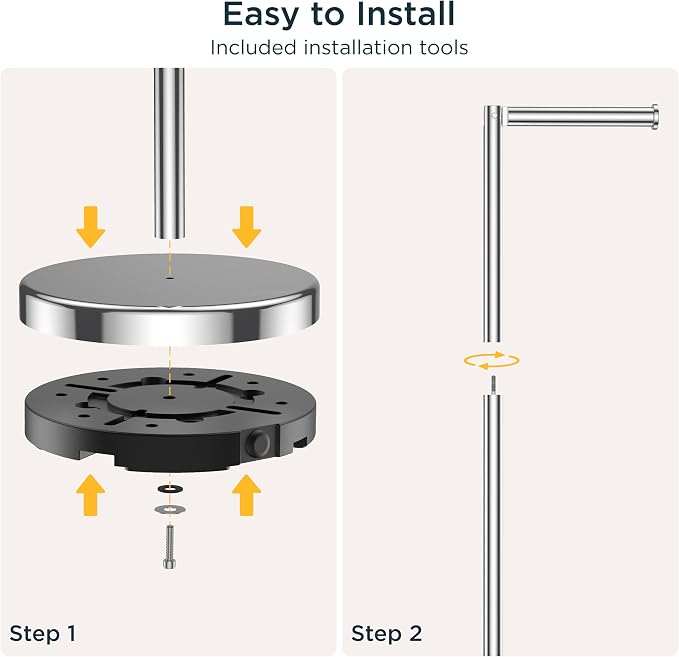 Easy to Install
Included installation tools

Step 1

Step 2