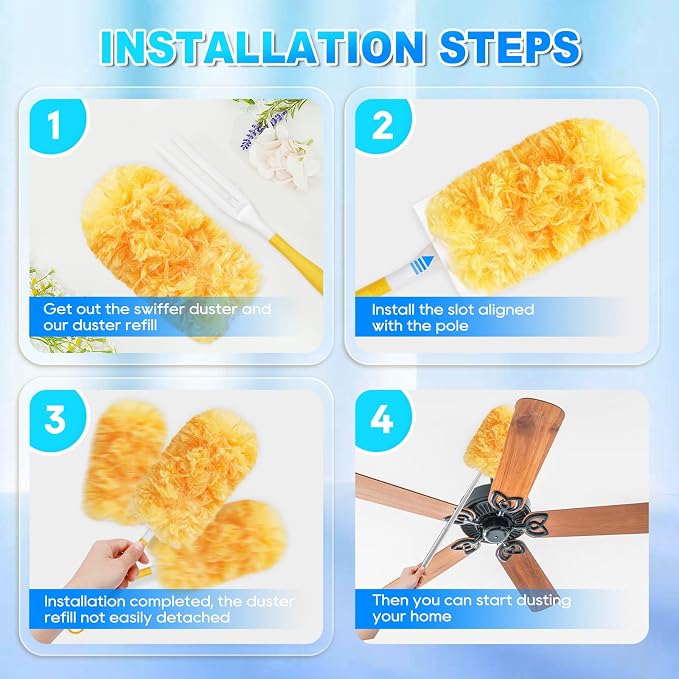 INSTALLATION STEPS

1

Get out the swiffer duster and our duster refill

2

Install the slot aligned with the pole

3

Installation completed, the duster refill not easily detached

4

Then you can start dusting your home