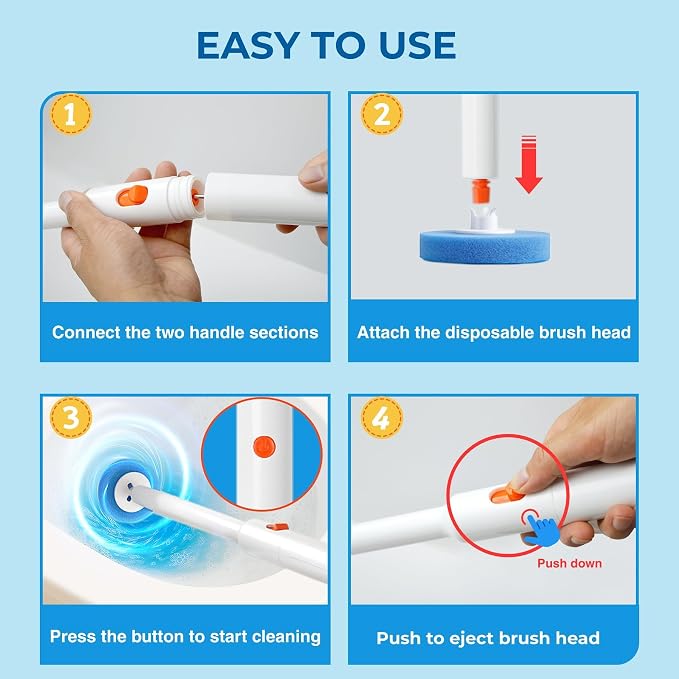 EASY TO USE

1

Connect the two handle sections

2

Attach the disposable brush head

3

Press the button to start cleaning

4

Push down

Push to eject brush head