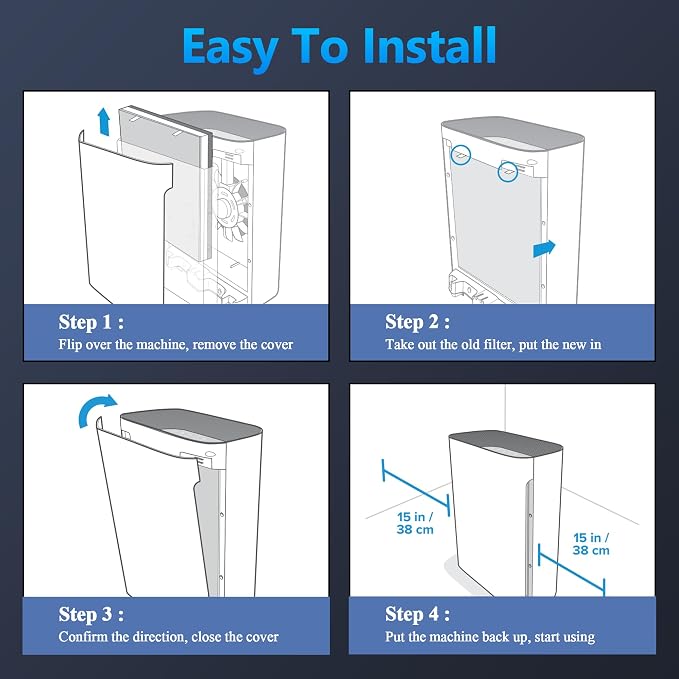 Easy To Install

Step 1 :
Flip over the machine, remove the cover

Step 2 :
Take out the old filter, put the new in

Step 3 :
Confirm the direction, close the cover

15 in / 38 cm

15 in / 38 cm

Step 4 :
Put the machine back up, start using