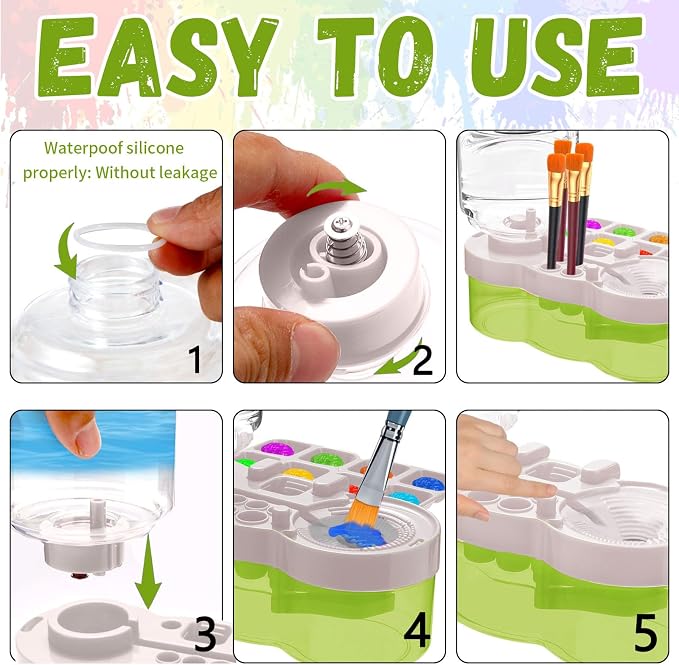 EASY TO USE

Waterpoof silicone properly: Without leakage

1

2

3

4

5