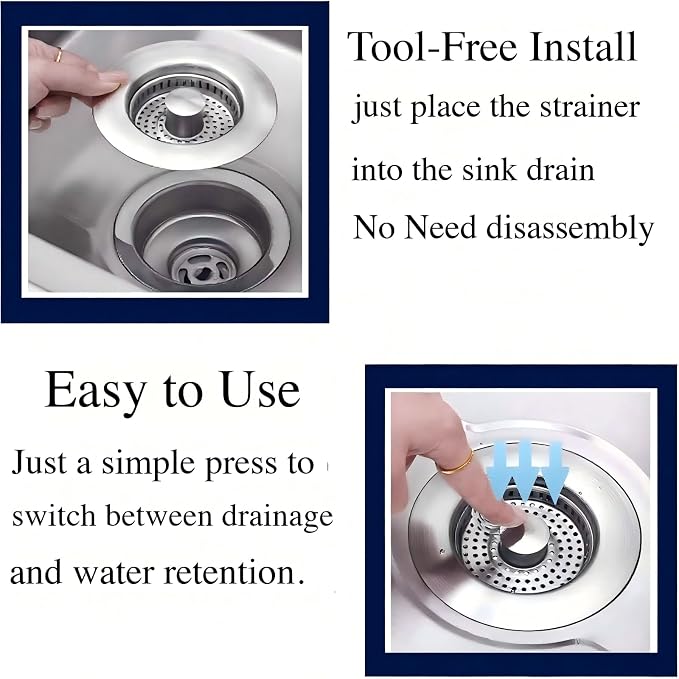 Tool-Free Install

just place the strainer

into the sink drain

No Need disassembly

Easy to Use

Just a simple press to switch between drainage and water retention.