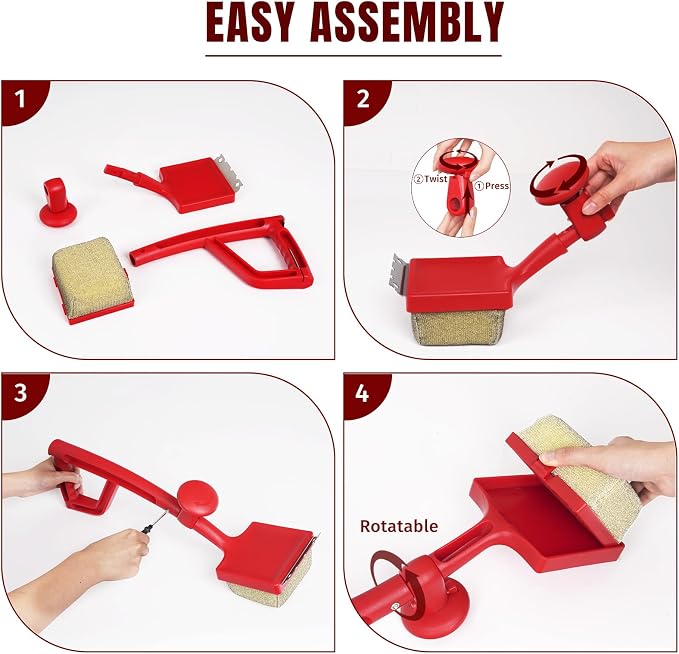 EASY ASSEMBLY

1

2

②Twist

①Press

3

4

Rotatable