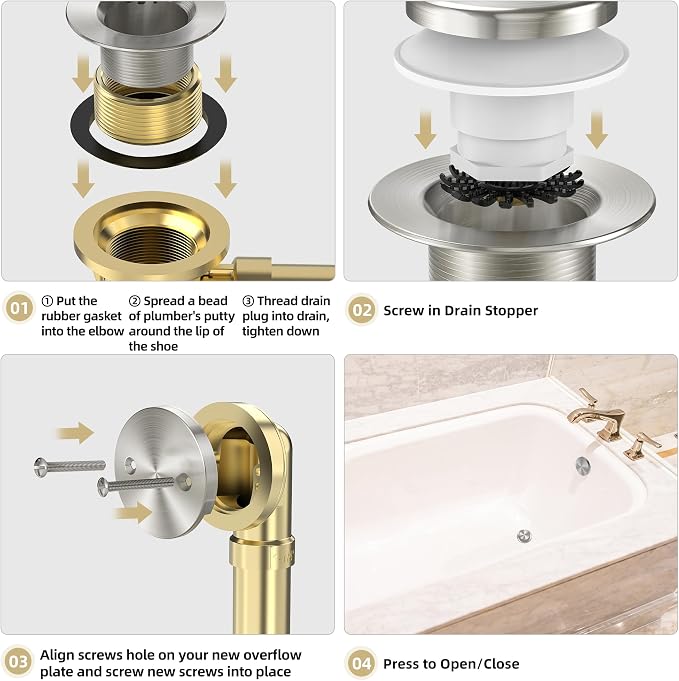 01

① Put the rubber gasket into the elbow

② Spread a bead of plumber's putty around the lip of the shoe

③ Thread drain plug into drain, tighten down

02 Screw in Drain Stopper

03 Align screws hole on your new overflow plate and screw new screws into place

04 Press to Open/Close