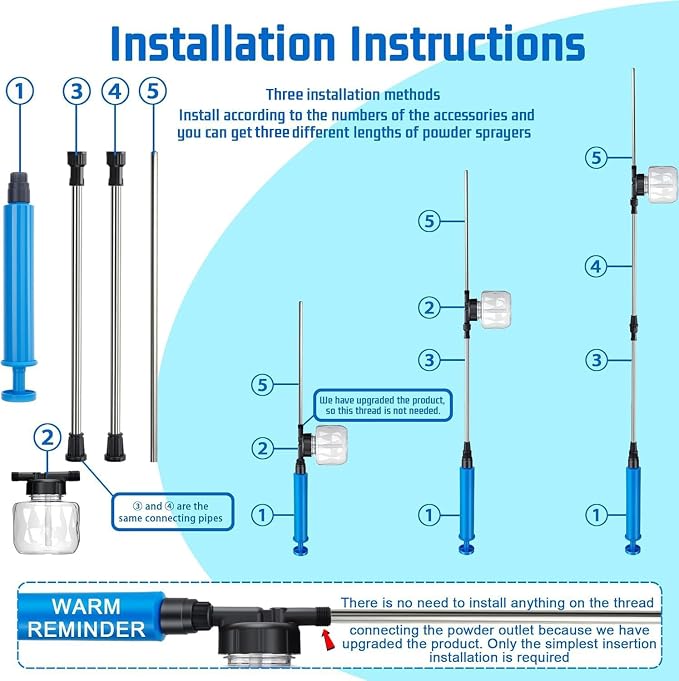 Installation Instructions

Three installation methods
Install according to the numbers of the accessories and you can get three different lengths of powder sprayers

1 3 4 5

2

③ and ④ are the same connecting pipes

5
2
1

We have upgraded the product, so this thread is not needed.

5
2
3
1

5
4
3
1

WARM REMINDER

There is no need to install anything on the thread connecting the powder outlet because we have upgraded the product. Only the simplest insertion installation is required