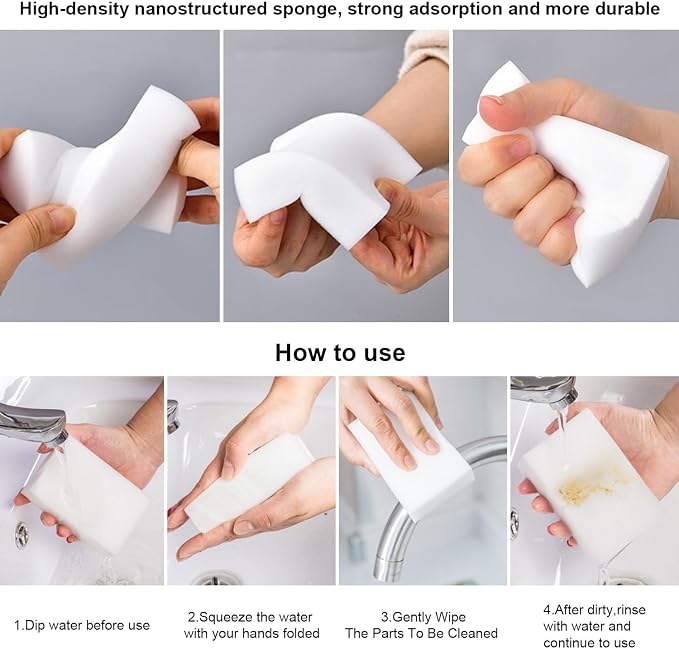 High-density nanostructured sponge, strong adsorption and more durable

How to use

1.Dip water before use

2.Squeeze the water with your hands folded

3.Gently Wipe The Parts To Be Cleaned

4.After dirty,rinse with water and continue to use