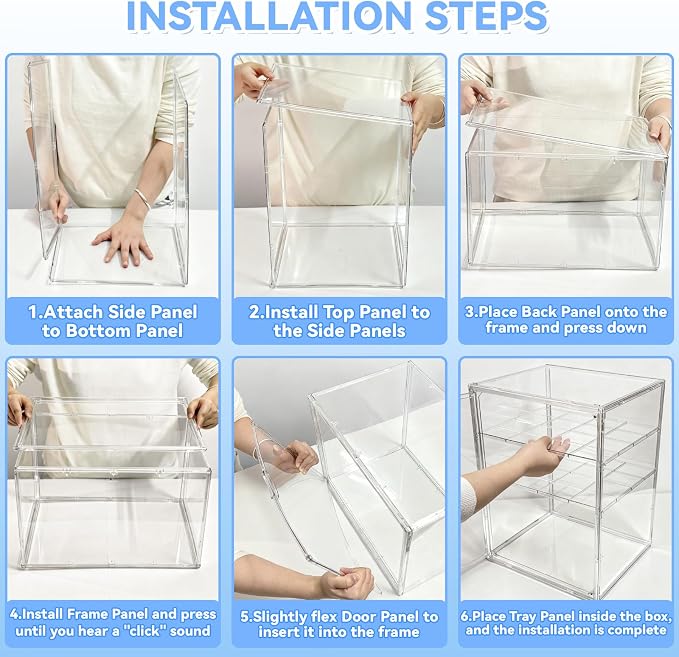 INSTALLATION STEPS

1.Attach Side Panel to Bottom Panel

2.Install Top Panel to the Side Panels

3.Place Back Panel onto the frame and press down

4.Install Frame Panel and press until you hear a "click" sound

5.Slightly flex Door Panel to insert it into the frame

6.Place Tray Panel inside the box, and the installation is complete