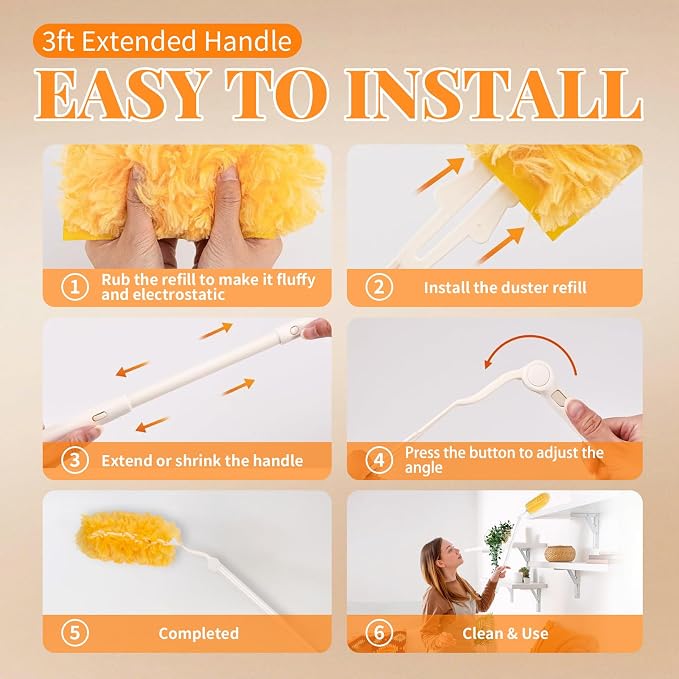 3ft Extended Handle

EASY TO INSTALL

1 Rub the refill to make it fluffy and electrostatic

2 Install the duster refill

3 Extend or shrink the handle

4 Press the button to adjust the angle

5 Completed

6 Clean & Use