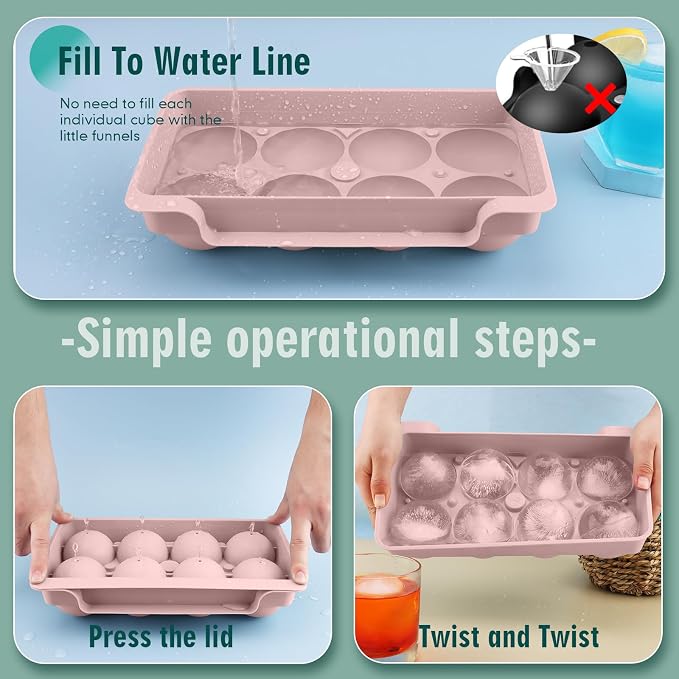 Fill To Water Line

No need to fill each individual cube with the little funnels

-Simple operational steps-

Press the lid

Twist and Twist