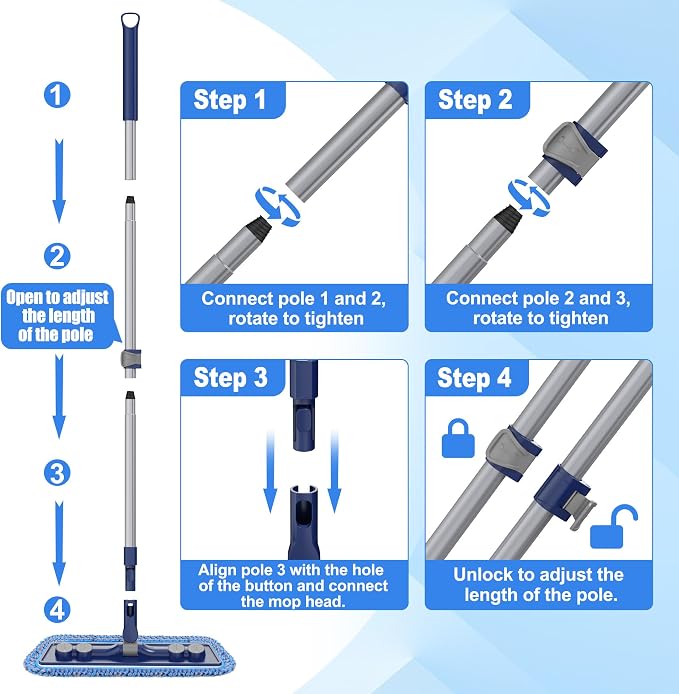 1

2

Open to adjust the length of the pole

3

4

Step 1

Connect pole 1 and 2, rotate to tighten

Step 2

Connect pole 2 and 3, rotate to tighten

Step 3

Align pole 3 with the hole of the button and connect the mop head.

Step 4

Unlock to adjust the length of the pole.