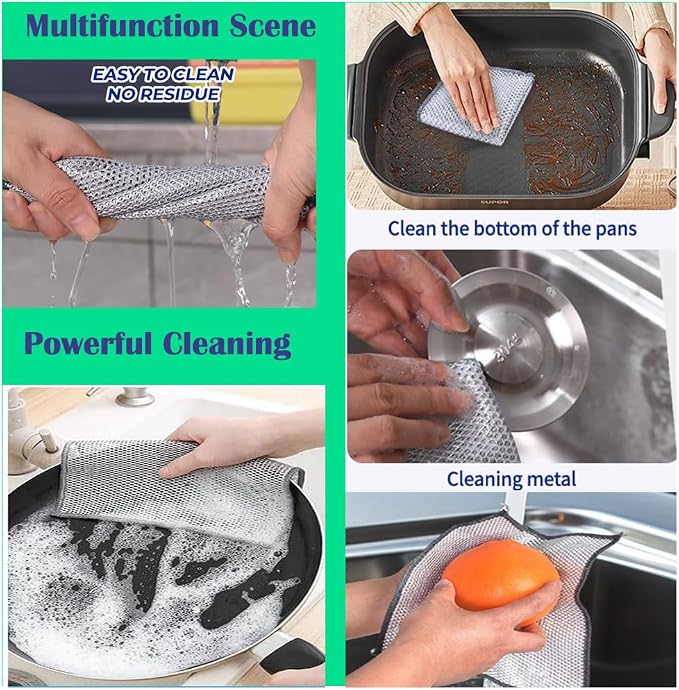 Multifunction Scene

EASY TO CLEAN
NO RESIDUE

Powerful Cleaning

SUPOR

Clean the bottom of the pans

304

Cleaning metal