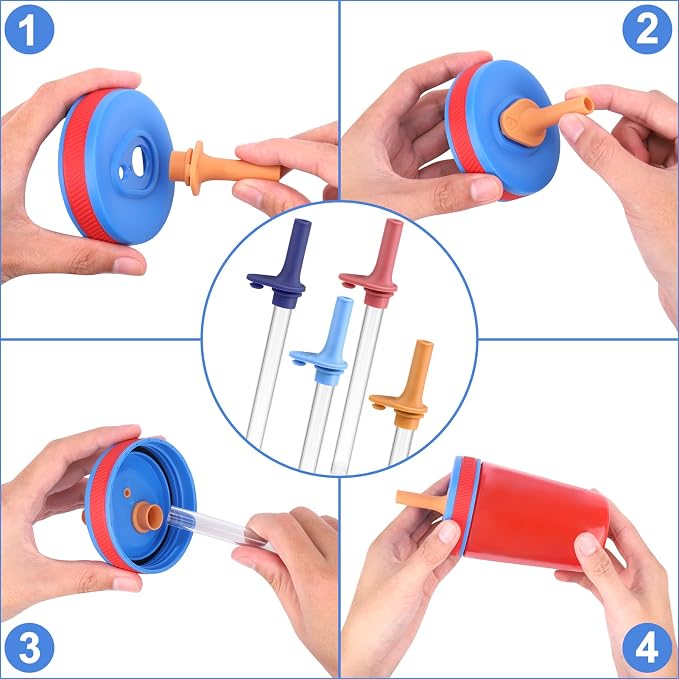 1

2

3

4