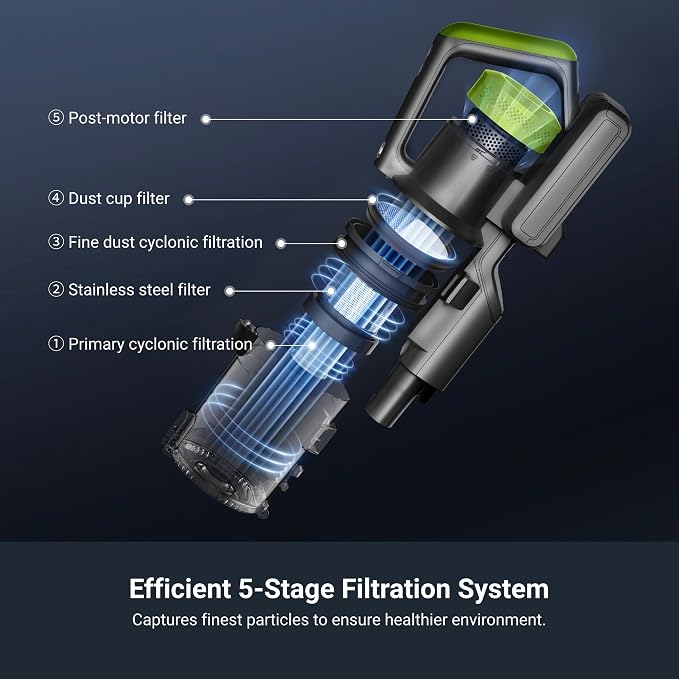 ⑤ Post-motor filter

④ Dust cup filter

③ Fine dust cyclonic filtration

② Stainless steel filter

① Primary cyclonic filtration

Efficient 5-Stage Filtration System

Captures finest particles to ensure healthier environment.