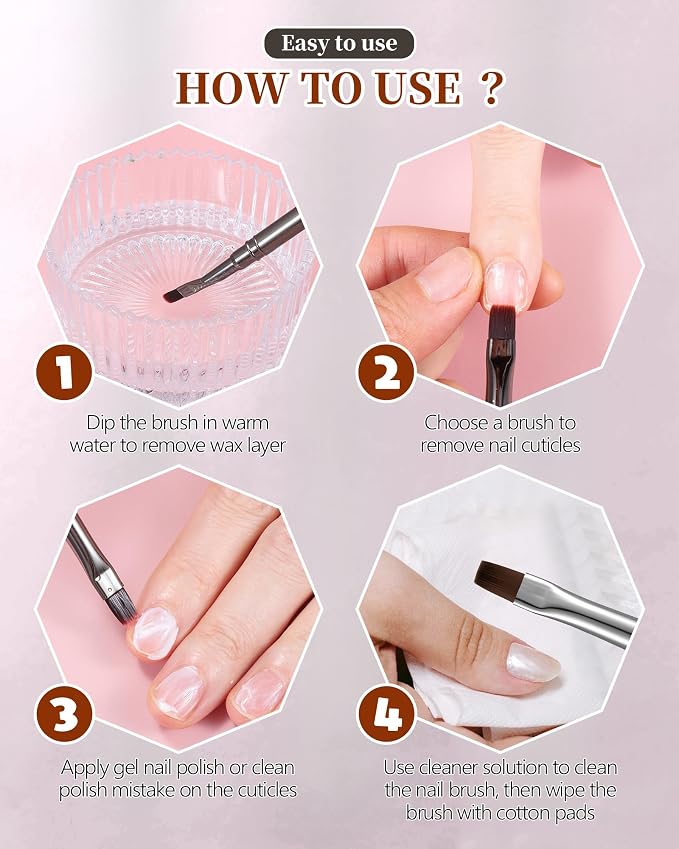 Easy to use

HOW TO USE ?

1

Dip the brush in warm water to remove wax layer

2

Choose a brush to remove nail cuticles

3

Apply gel nail polish or clean polish mistake on the cuticles

4

Use cleaner solution to clean the nail brush, then wipe the brush with cotton pads