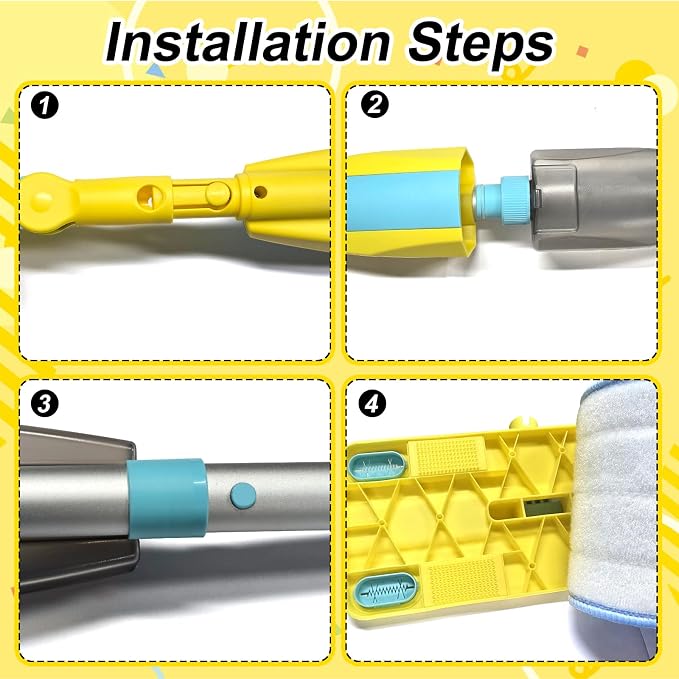 Installation Steps

1

2

3

4